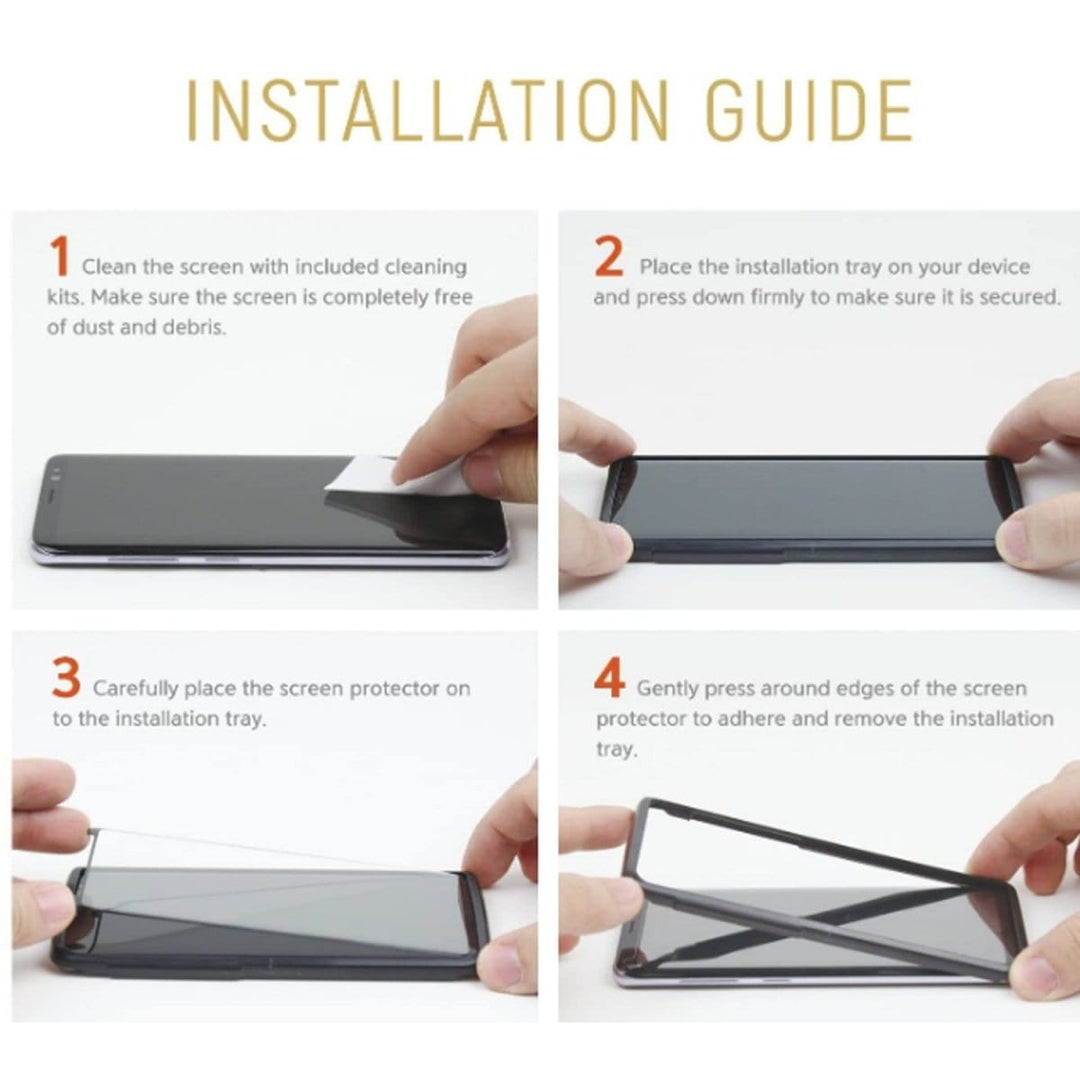 INSTALLATION GUIDE

1 Clean the screen with included cleaning kits. Make sure the screen is completely free of dust and debris.

2 Place the installation tray on your device and press down firmly to make sure it is secured.

3 Carefully place the screen protector on to the installation tray.

4 Gently press around edges of the screen protector to adhere and remove the installation tray.