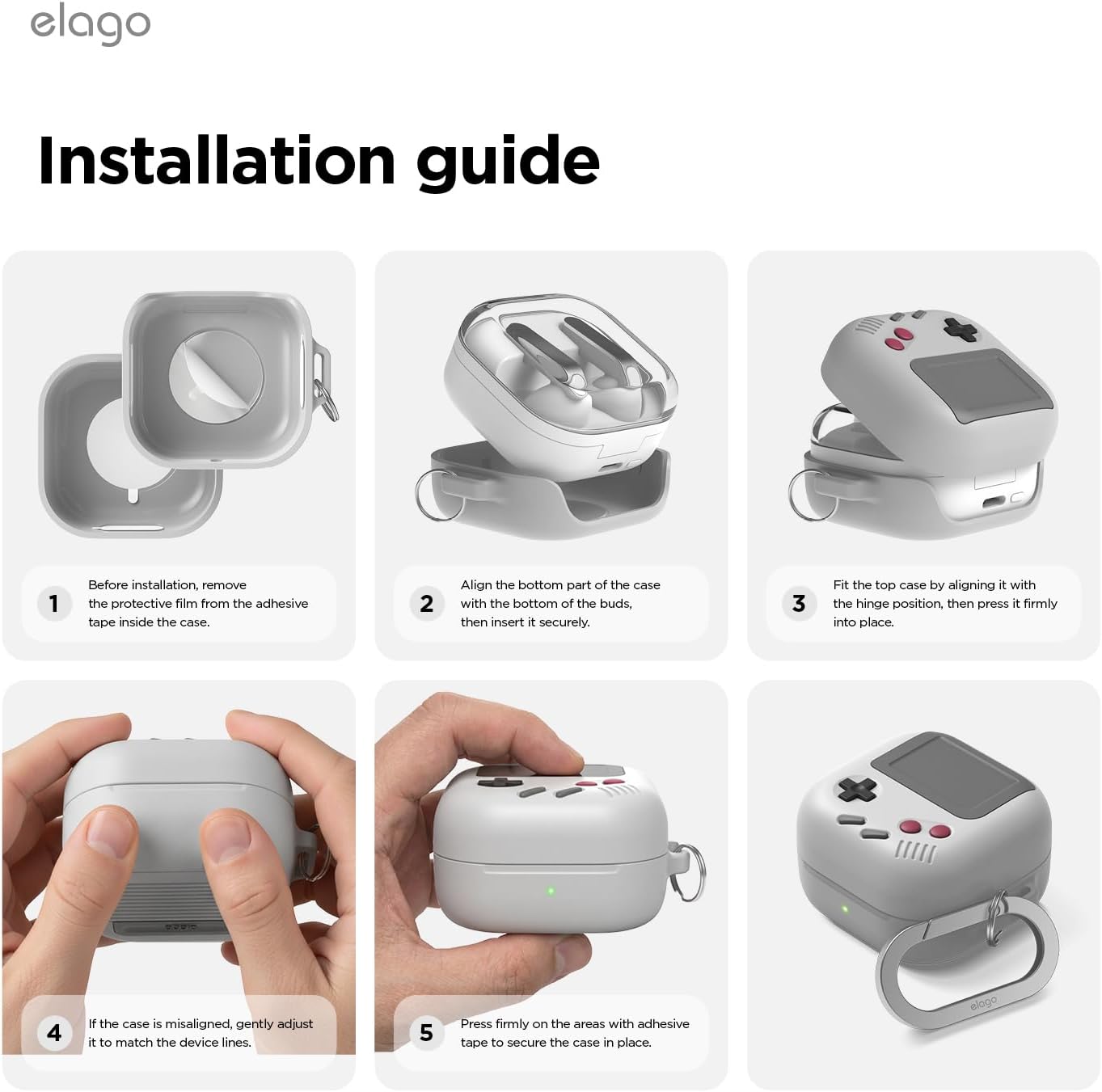 elago

Installation guide

1 Before installation, remove the protective film from the adhesive tape inside the case.

2 Align the bottom part of the case with the bottom of the buds, then insert it securely.

3 Fit the top case by aligning it with the hinge position, then press it firmly into place.

4 If the case is misaligned, gently adjust it to match the device lines.

5 Press firmly on the areas with adhesive tape to secure the case in place.

elago