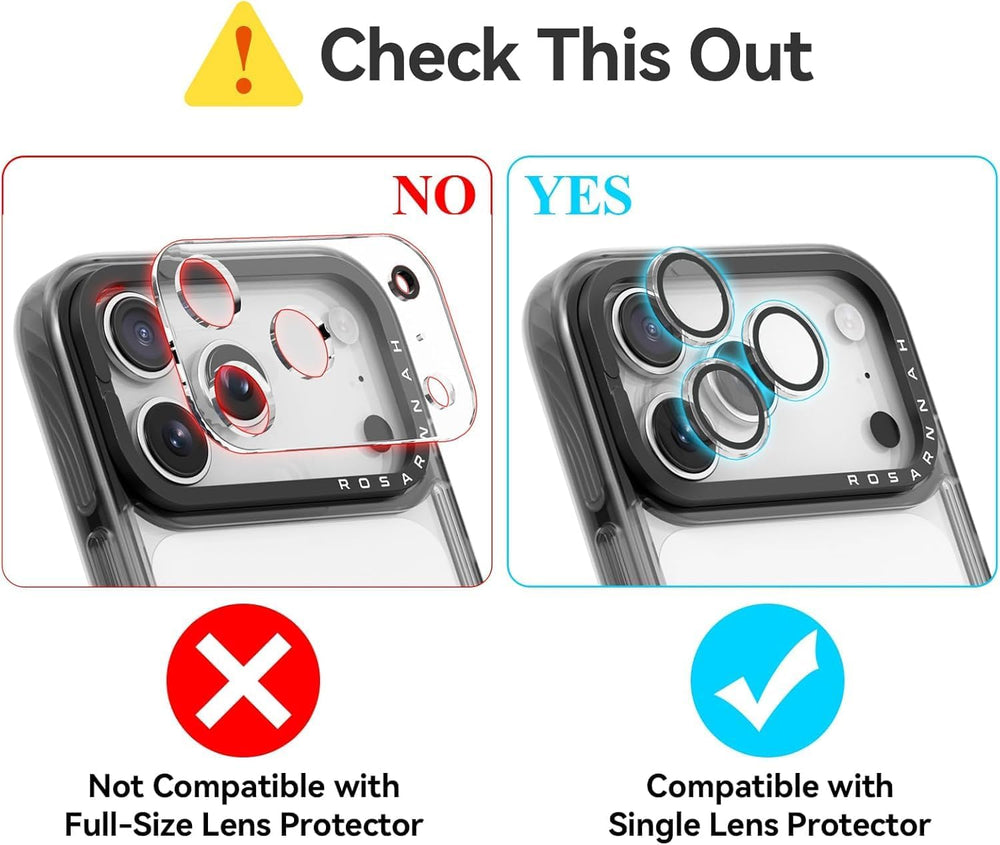 Check This Out

NO

ROSARNNAH

Not Compatible with Full-Size Lens Protector

YES

ROSARNNAH

Compatible with Single Lens Protector